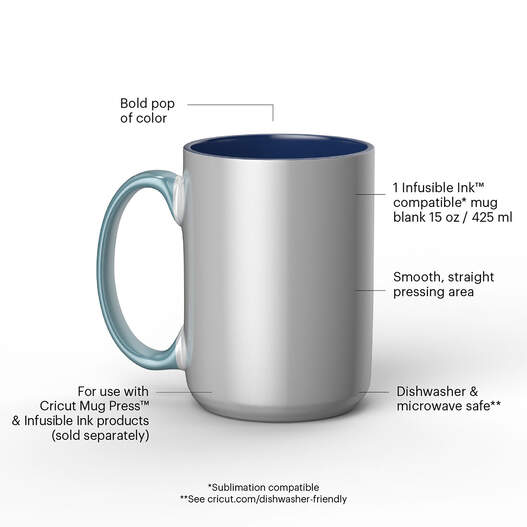 Bold pop of color

1 Infusible Ink™ compatible* mug blank 15 oz / 425 ml

Smooth, straight pressing area

For use with Cricut Mug Press™ & Infusible Ink products (sold separately)

Dishwasher & microwave safe**

*Sublimation compatible
**See cricut.com/dishwasher-friendly